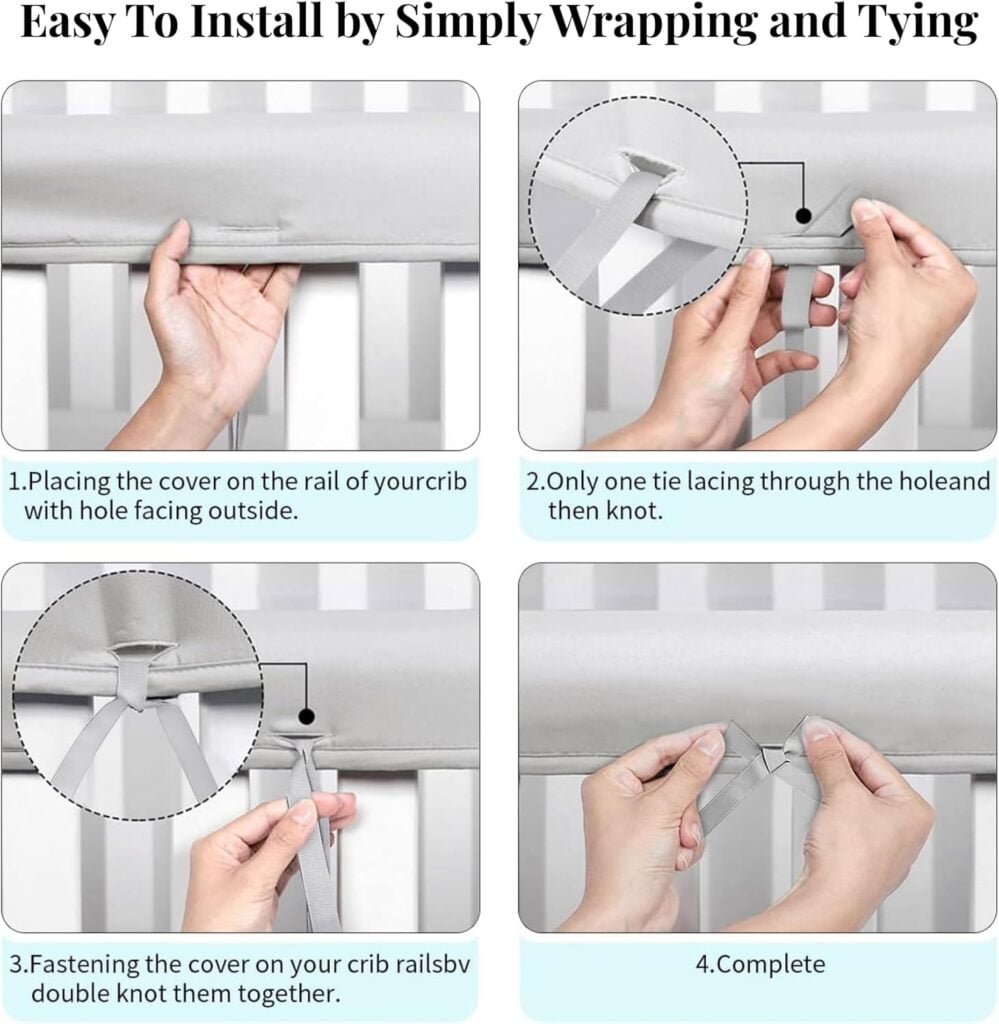 Easy To Install by Simply Wrapping and Tying

1.Placing the cover on the rail of yourcrib with hole facing outside.

2.Only one tie lacing through the holeand then knot.

3.Fastening the cover on your crib railsbv double knot them together.

4.Complete