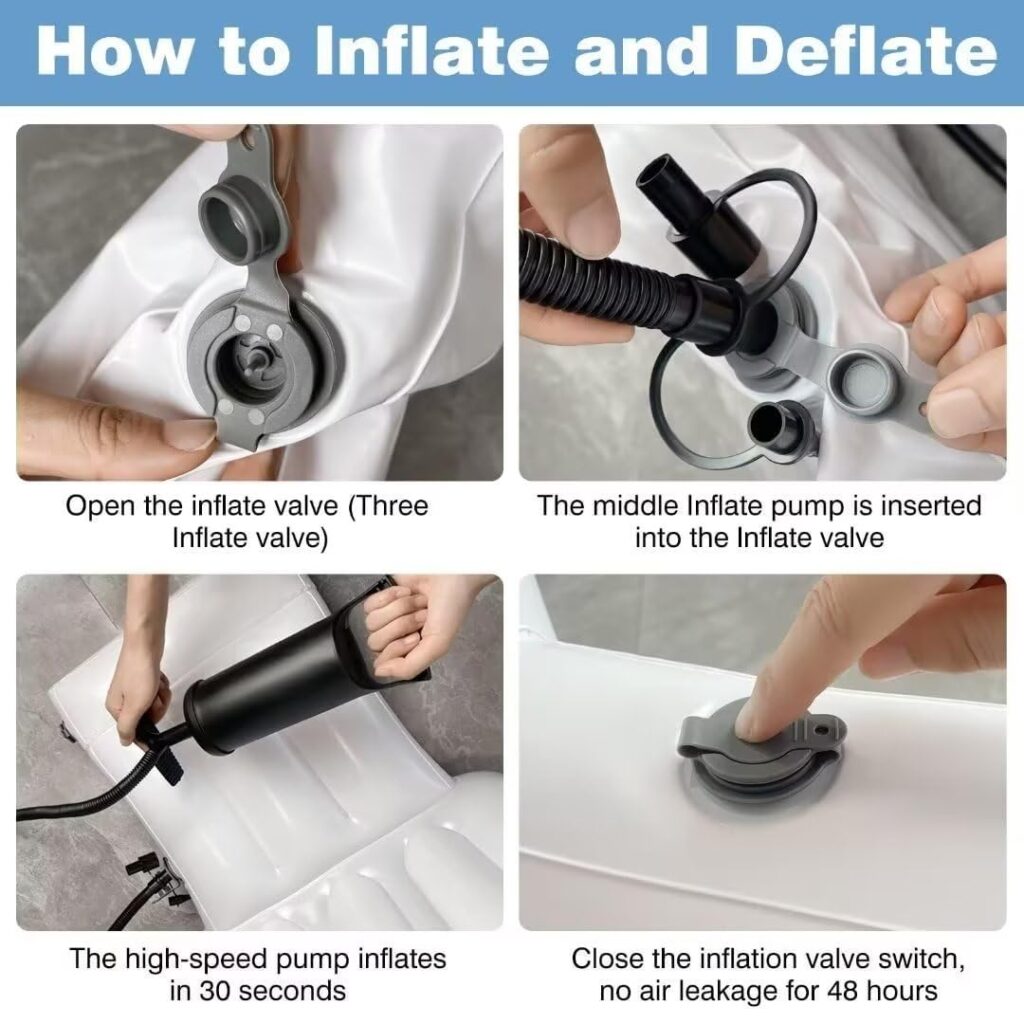 How to Inflate and Deflate

Open the inflate valve (Three Inflate valve)

The middle Inflate pump is inserted into the Inflate valve

The high-speed pump inflates in 30 seconds

Close the inflation valve switch, no air leakage for 48 hours