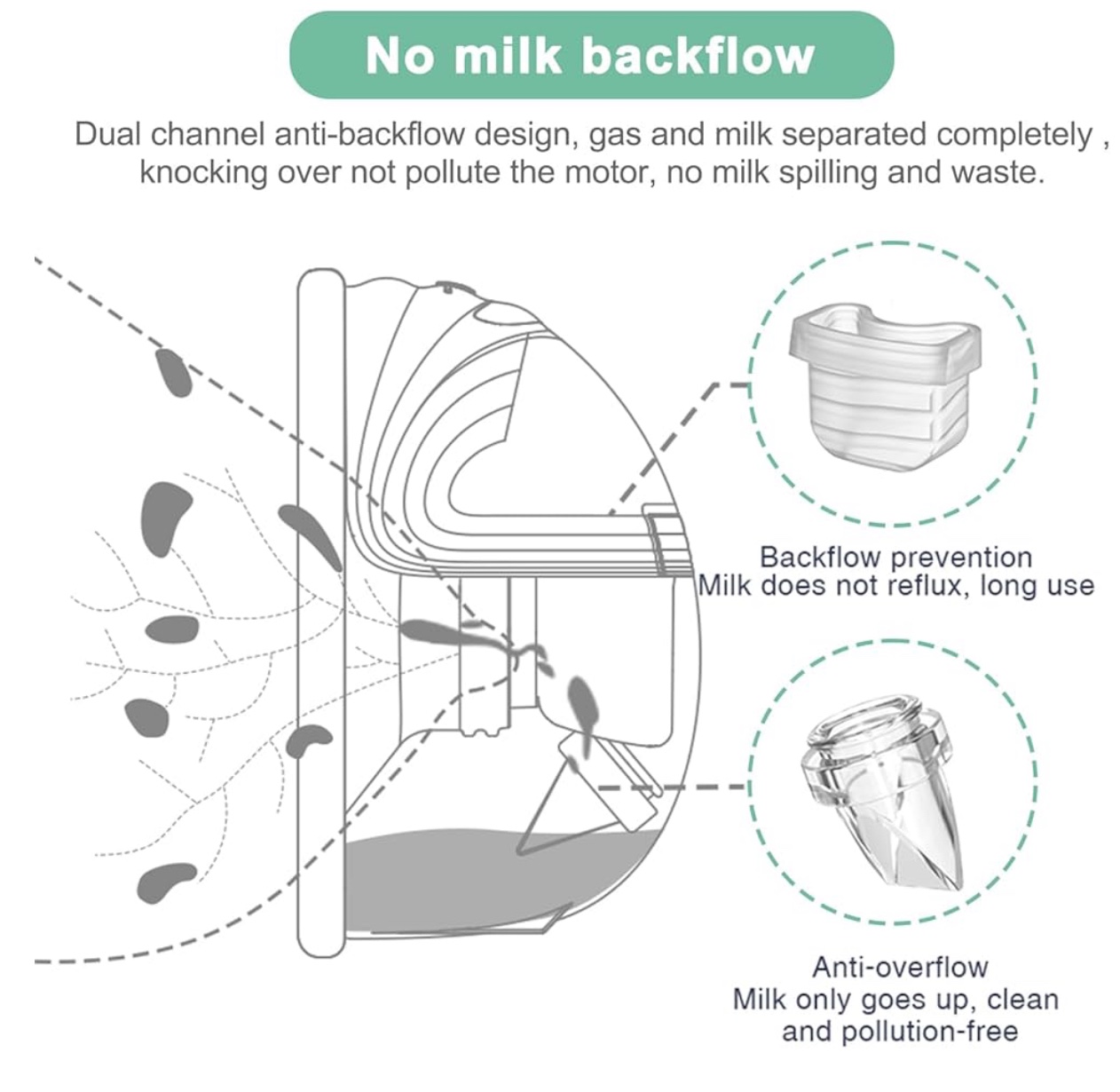 No milk backflow

Dual channel anti-backflow design, gas and milk separated completely , knocking over not pollute the motor, no milk spilling and waste.

Backflow prevention
Milk does not reflux, long use

Anti-overflow
Milk only goes up, clean and pollution-free