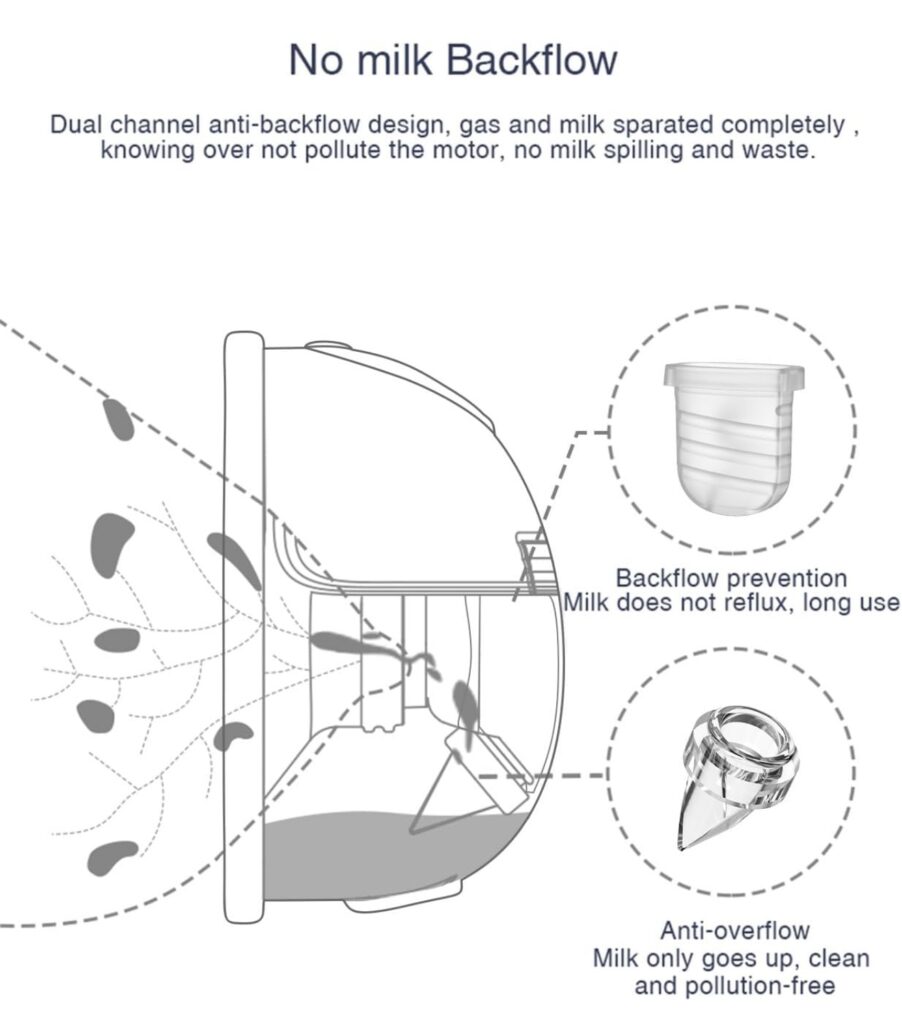 No milk Backflow

Dual channel anti-backflow design, gas and milk sparated completely , knowing over not pollute the motor, no milk spilling and waste.

Backflow prevention
Milk does not reflux, long use

Anti-overflow
Milk only goes up, clean and pollution-free