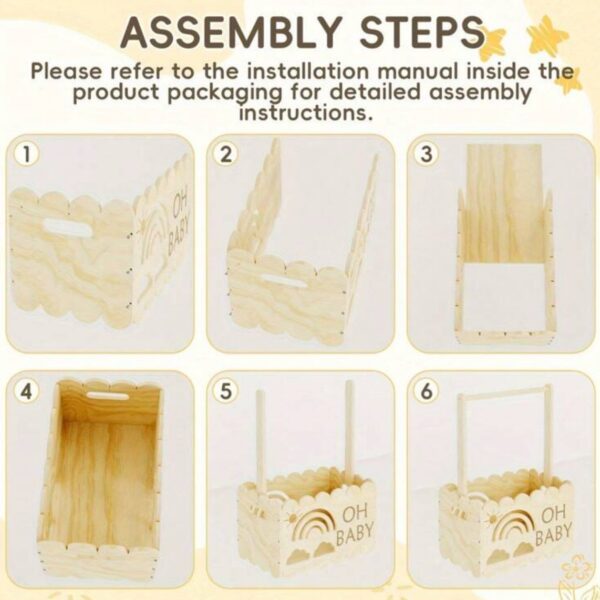 ASSEMBLY STEPS

Please refer to the installation manual inside the product packaging for detailed assembly instructions.

1

OH BABY

2

3

4

5

OH BABY

6

OH BABY