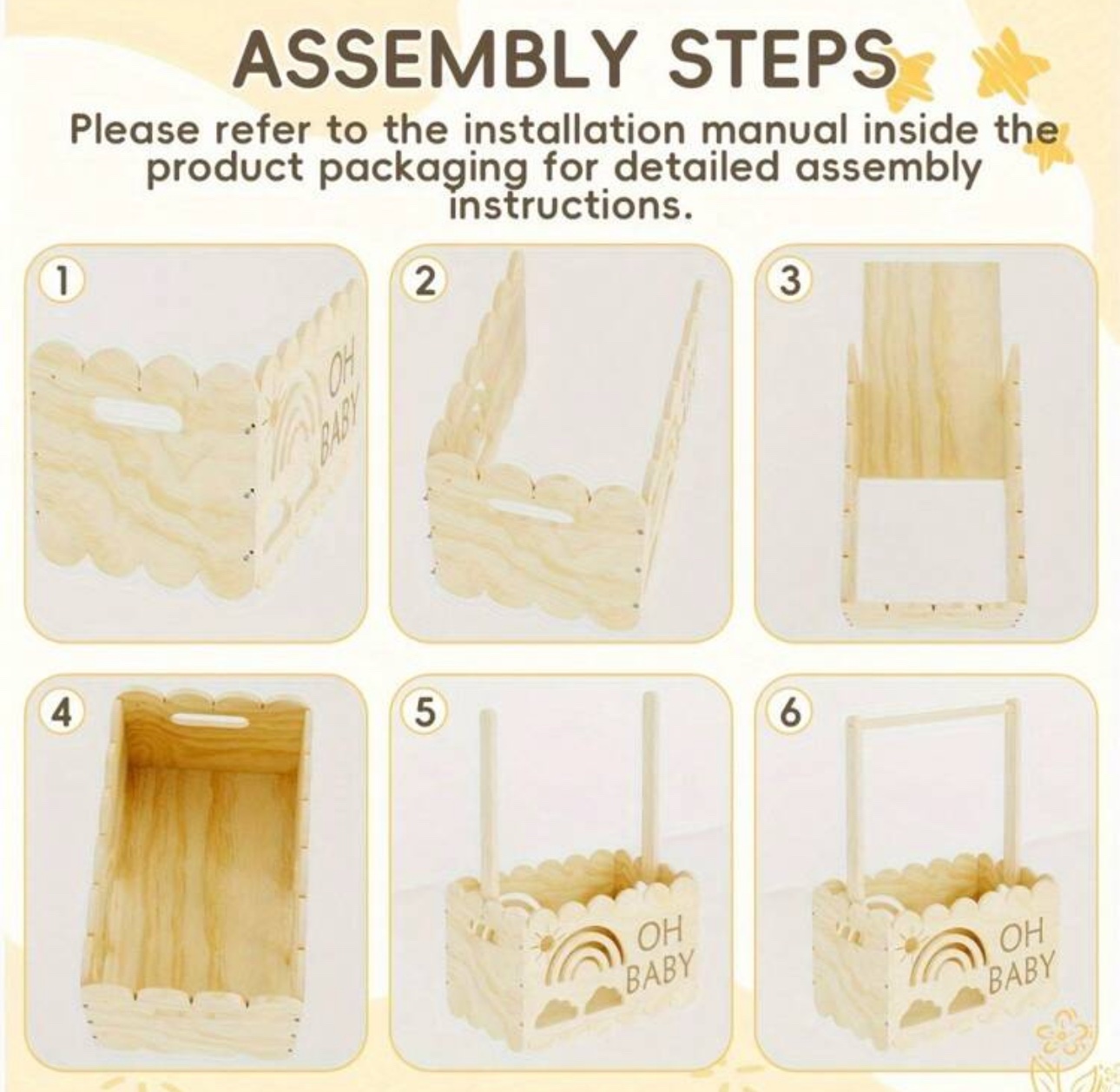 ASSEMBLY STEPS

Please refer to the installation manual inside the product packaging for detailed assembly instructions.

1

OH BABY

2

3

4

5

OH BABY

6

OH BABY