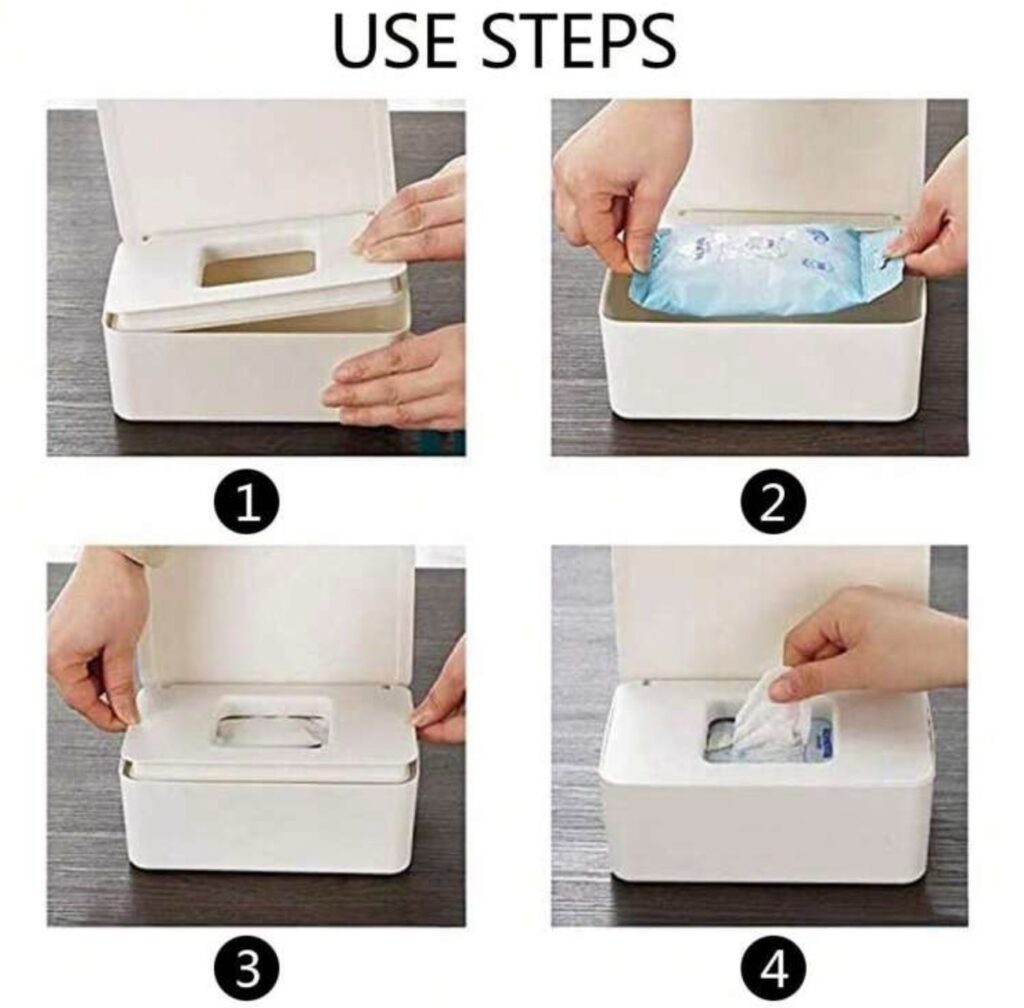 USE STEPS

1

2

3

4