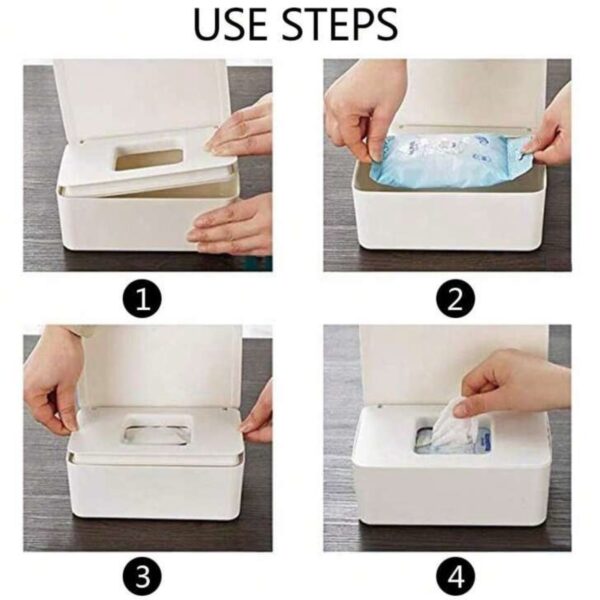 USE STEPS

1

2

3

4