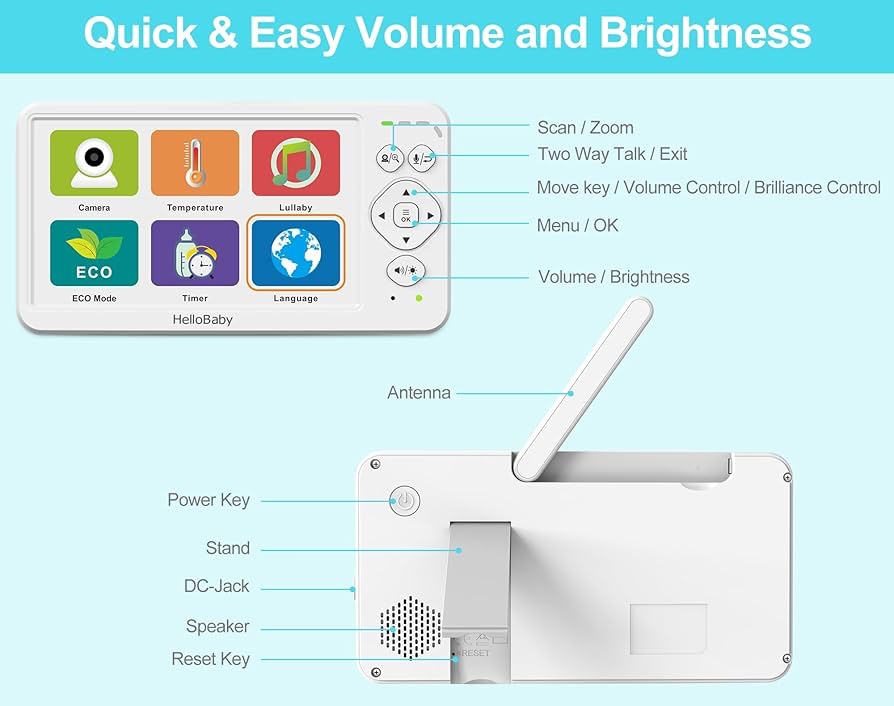 Quick & Easy Volume and Brightness

Camera
Temperature
Lullaby
ECO
ECO Mode
Timer
Language
HelloBaby

OK

Scan / Zoom
Two Way Talk / Exit
Move key / Volume Control / Brilliance Control
Menu / OK
Volume / Brightness

Antenna

Power Key
Stand
DC-Jack
Speaker
Reset Key

RESET