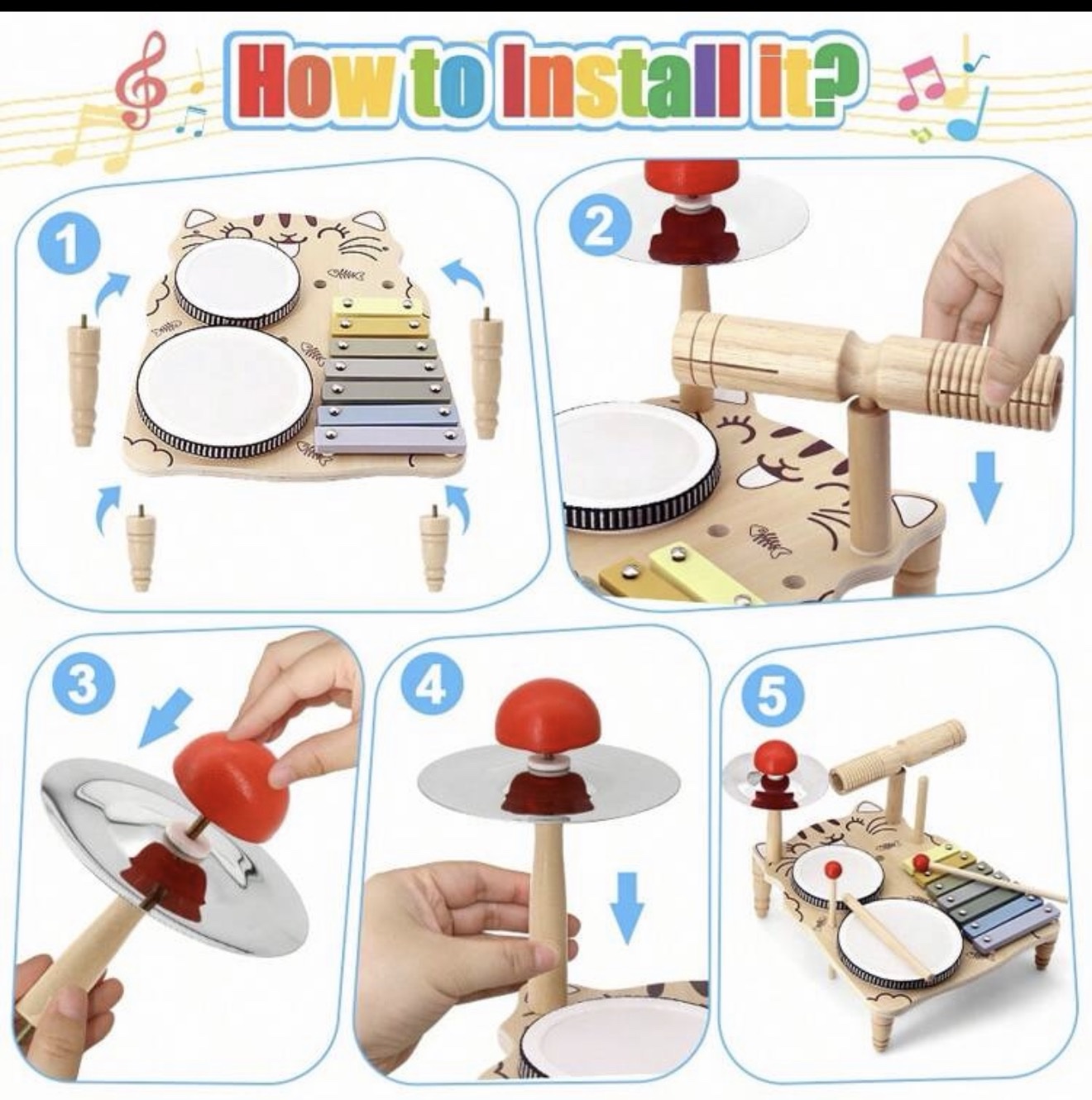 How to Install it?

1

2

3

4

5