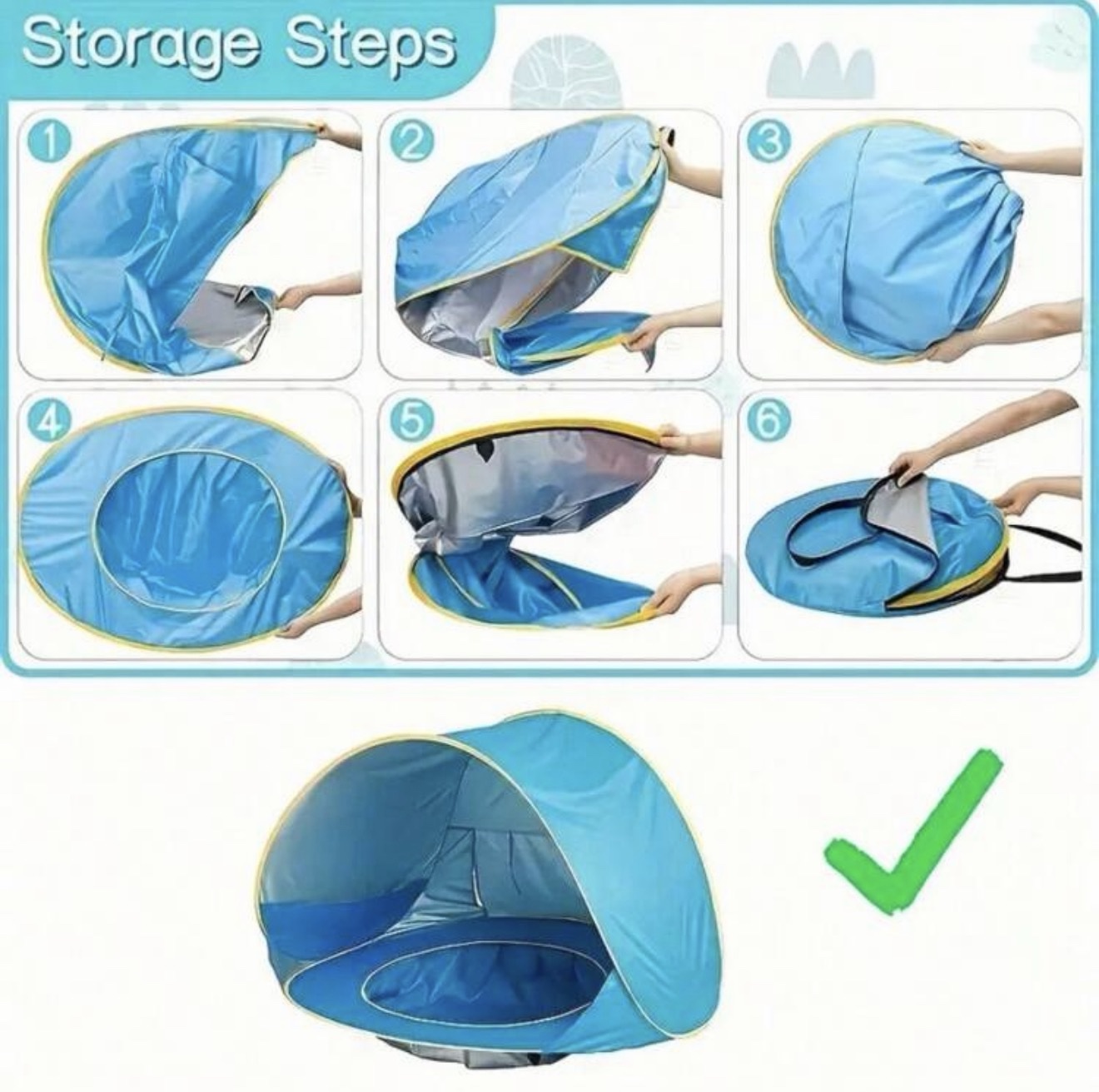 Storage Steps

1

2

3

4

5

6