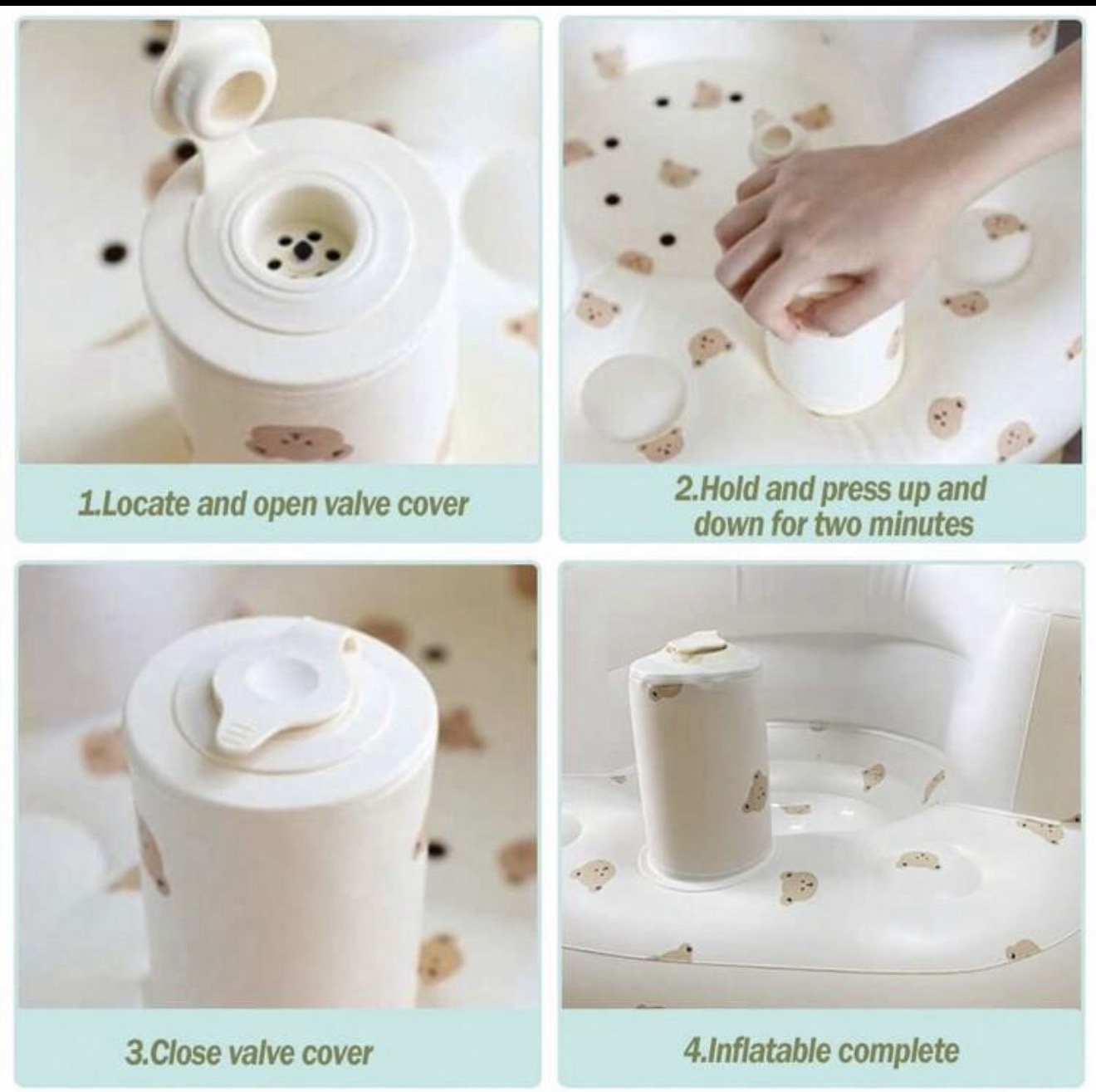 1.Locate and open valve cover

2.Hold and press up and down for two minutes

3.Close valve cover

4.Inflatable complete