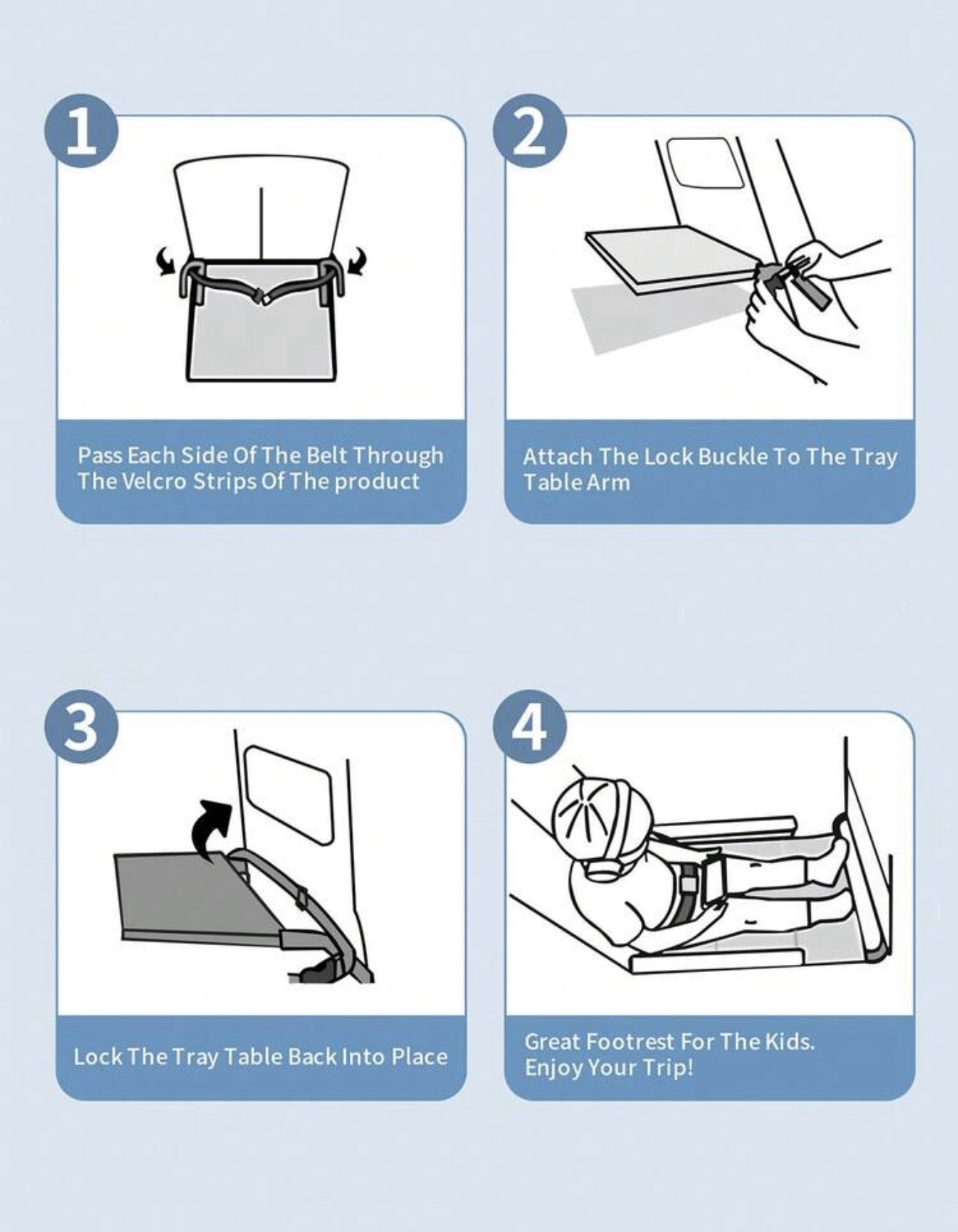 1

Pass Each Side Of The Belt Through The Velcro Strips Of The product

2

Attach The Lock Buckle To The Tray Table Arm

3

Lock The Tray Table Back Into Place

4

Great Footrest For The Kids. Enjoy Your Trip!